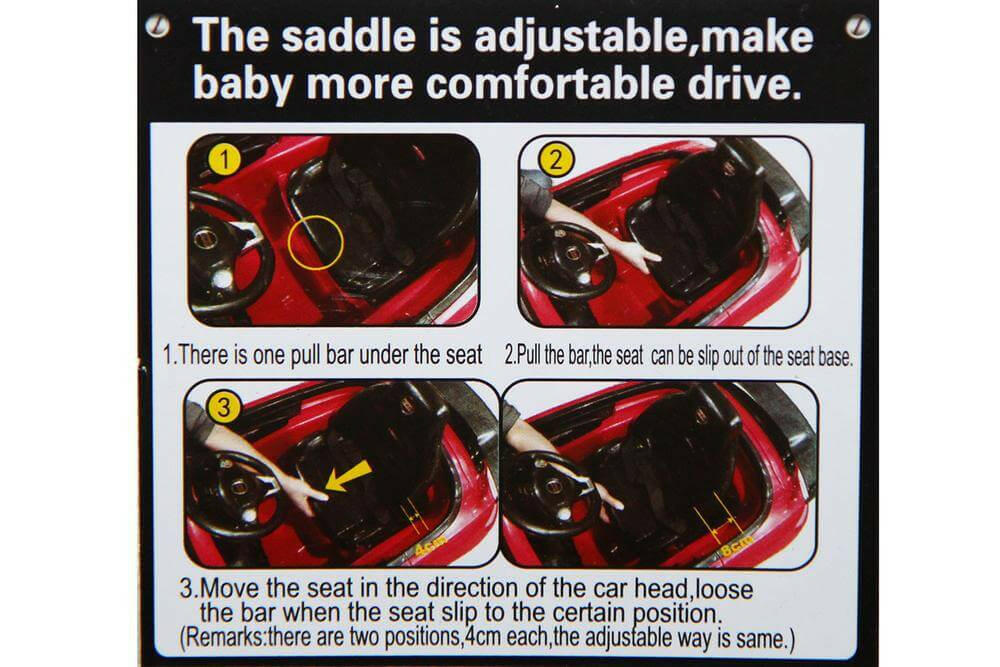 The saddle is adjustable,make baby more comfortable drive.

1

2

1.There is one pull bar under the seat

2.Pull the bar,the seat can be slip out of the seat base.

3

4cm

8cm

3.Move the seat in the direction of the car head,loose the bar when the seat slip to the certain position.
(Remarks:there are two positions,4cm each,the adjustable way is same.)